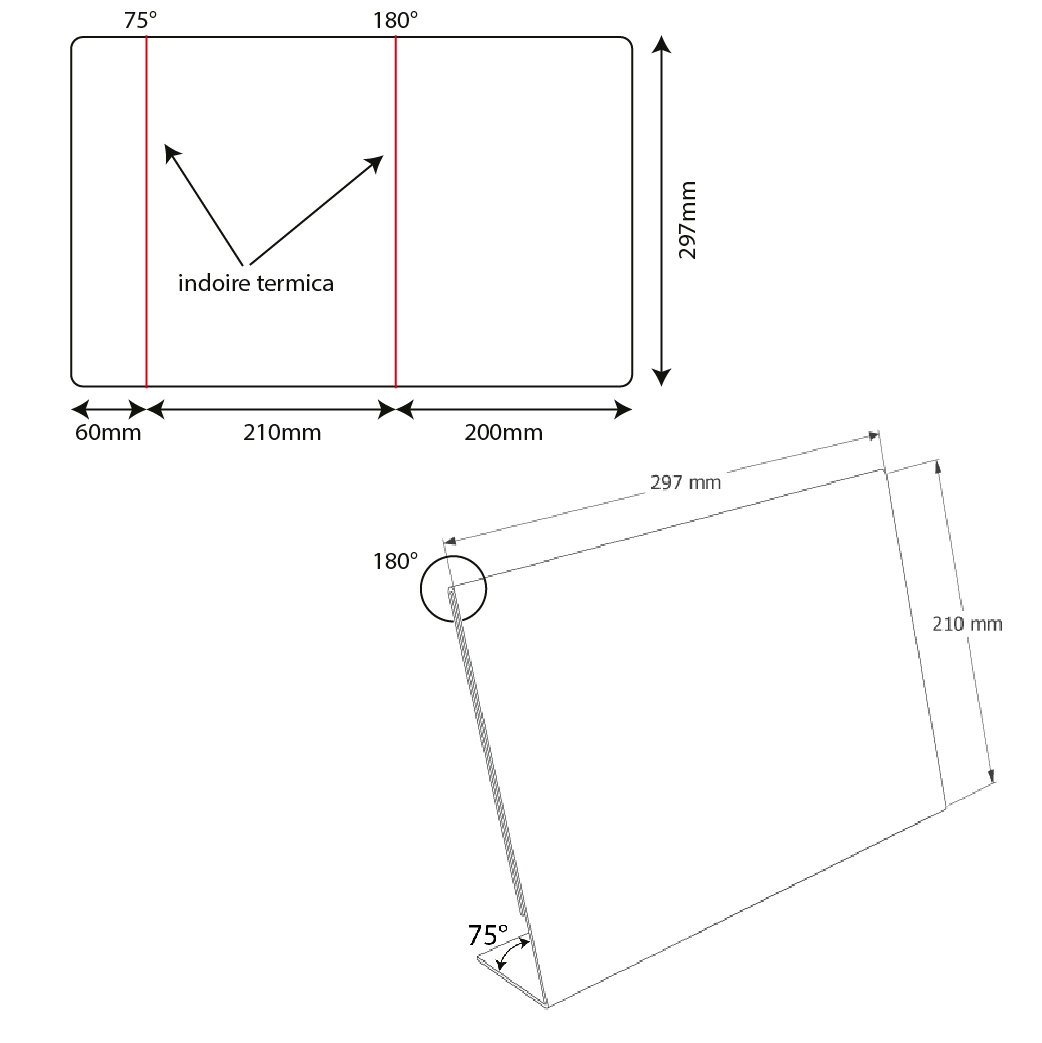 75°
180°
indoire termica
297mm
60mm
210mm
200mm
297 mm
180°
210 mm
75°